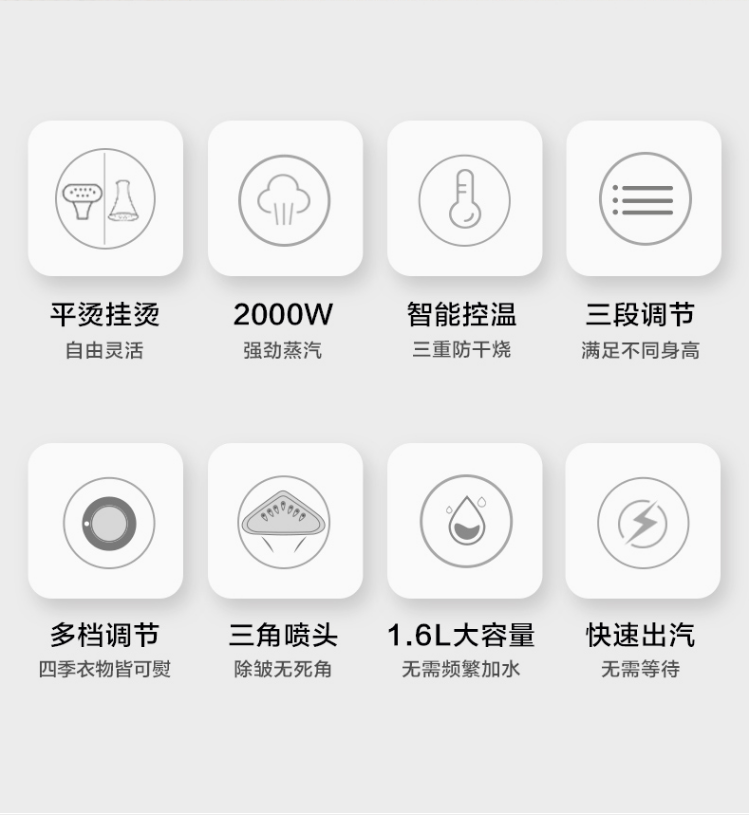 平烫挂烫
自由灵活

2000W
强劲蒸汽

智能控温
三重防干烧

三段调节
满足不同身高

多档调节
四季衣物皆可熨

三角喷头
除皱无死角

1.6L大容量
无需频繁加水

快速出汽
无需等待